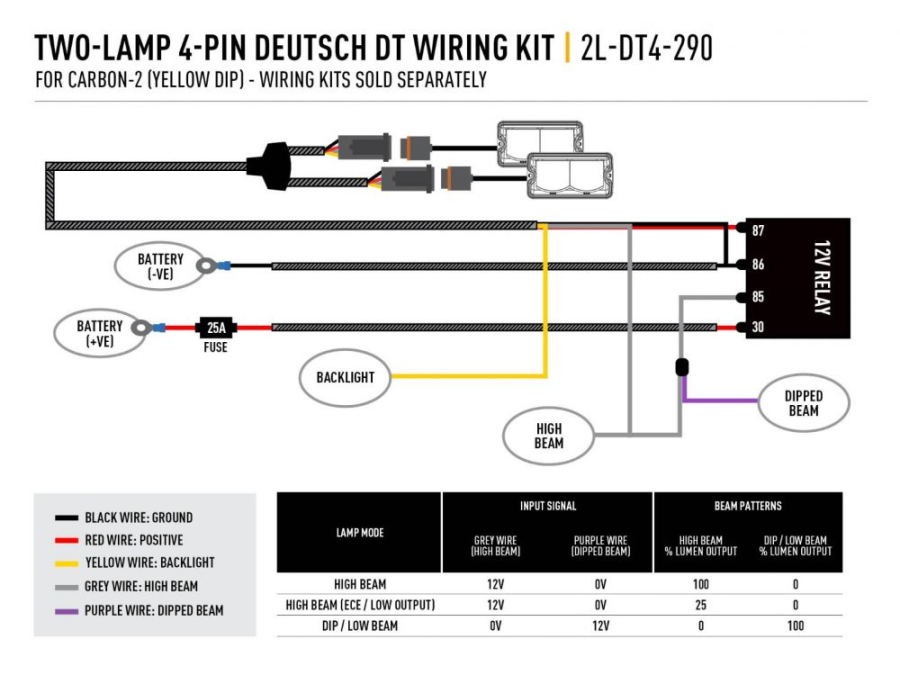 TWO-LAMP 4-PIN DEUTSCH DT WIRING KIT | 2L-DT4-290
FOR CARBON-2 (YELLOW DIP) - WIRING KITS SOLD SEPARATELY

87
86
85
30
12V RELAY

BATTERY (-VE)

BATTERY (+VE)

25A
FUSE

BACKLIGHT

HIGH BEAM

DIPPED BEAM

BLACK WIRE: GROUND
RED WIRE: POSITIVE
YELLOW WIRE: BACKLIGHT
GREY WIRE: HIGH BEAM
PURPLE WIRE: DIPPED BEAM

| LAMP MODE | INPUT SIGNAL: GREY WIRE (HIGH BEAM) | INPUT SIGNAL: PURPLE WIRE (DIPPED BEAM) | BEAM PATTERNS: HIGH BEAM % LUMEN OUTPUT | BEAM PATTERNS: DIP / LOW BEAM % LUMEN OUTPUT |
|---|---|---|---|---|
| HIGH BEAM | 12V | 0V | 100 | 0 |
| HIGH BEAM (ECE / LOW OUTPUT) | 12V | 0V | 25 | 0 |
| DIP / LOW BEAM | 0V | 12V | 0 | 100 |